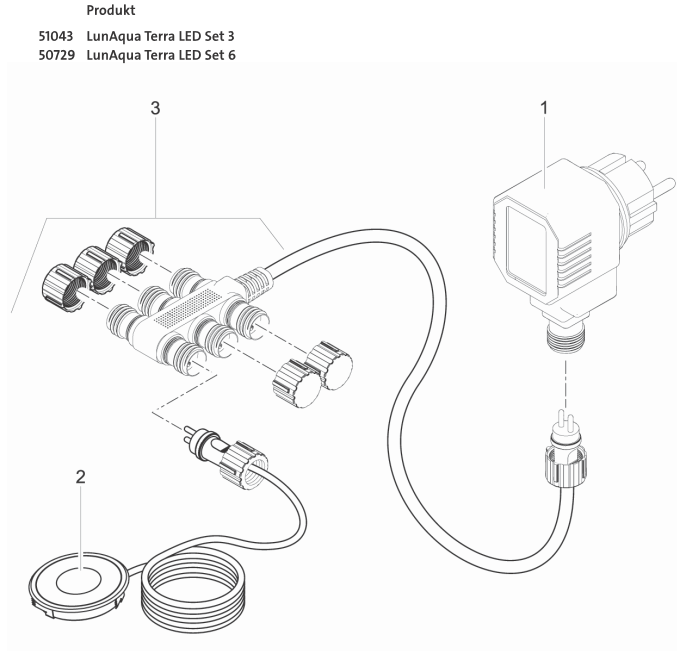 Produkt

51043 LunAqua Terra LED Set 3
50729 LunAqua Terra LED Set 6

3

1

2