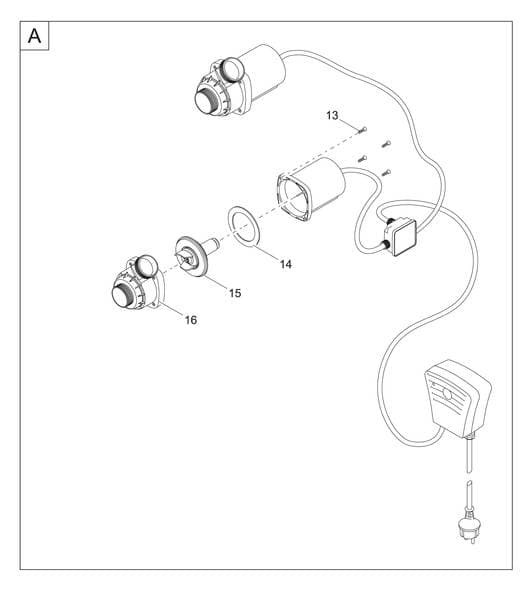 A

13

14

15

16