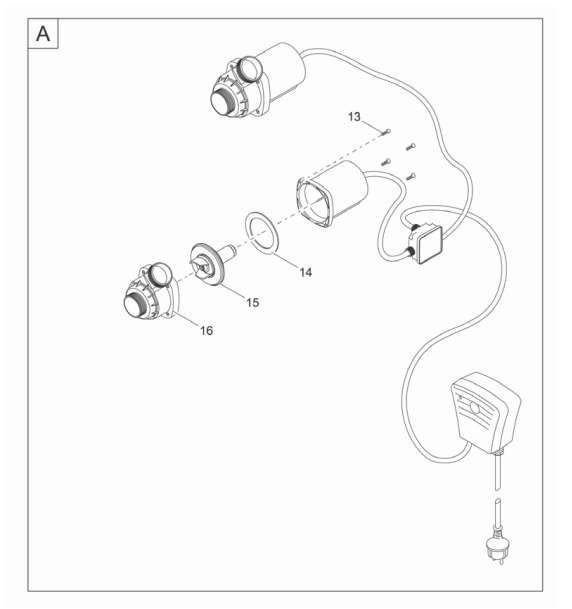 A

13

14

15

16