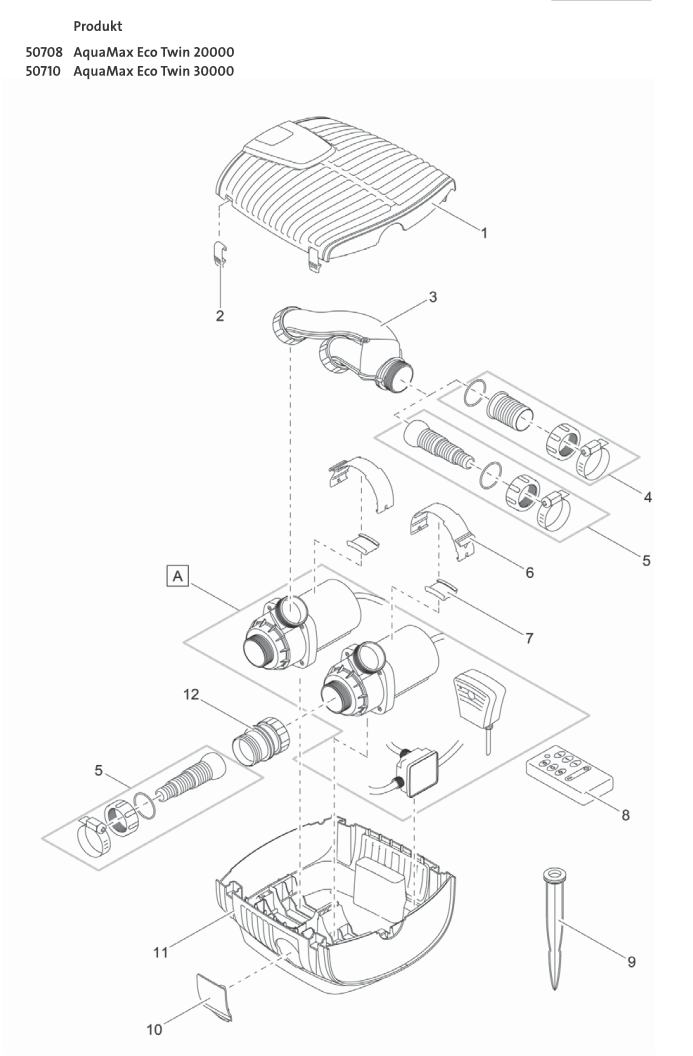 Produkt

50708 AquaMax Eco Twin 20000
50710 AquaMax Eco Twin 30000

1
2
3
4
5
6
A
7
12
5
8
11
9
10