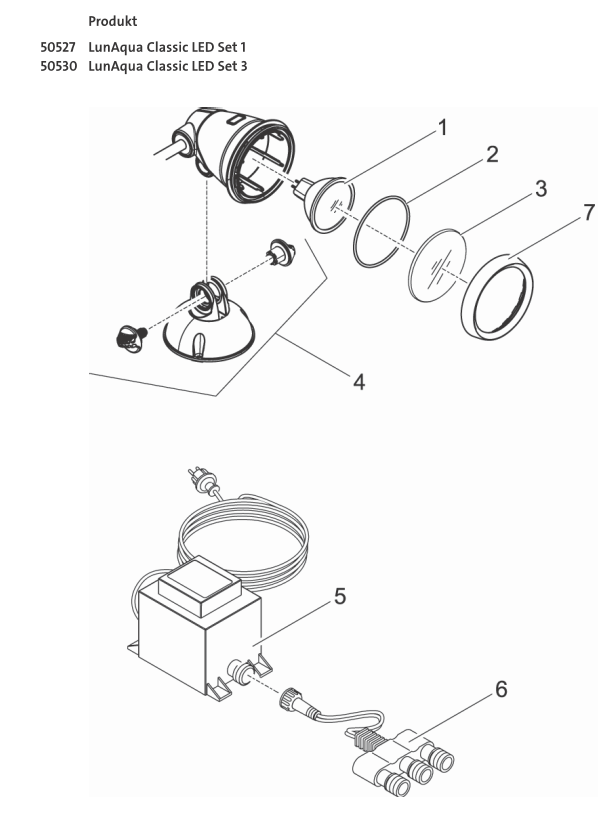 Produkt

50527 LunAqua Classic LED Set 1
50530 LunAqua Classic LED Set 3

1
2
3
7
4

5
6