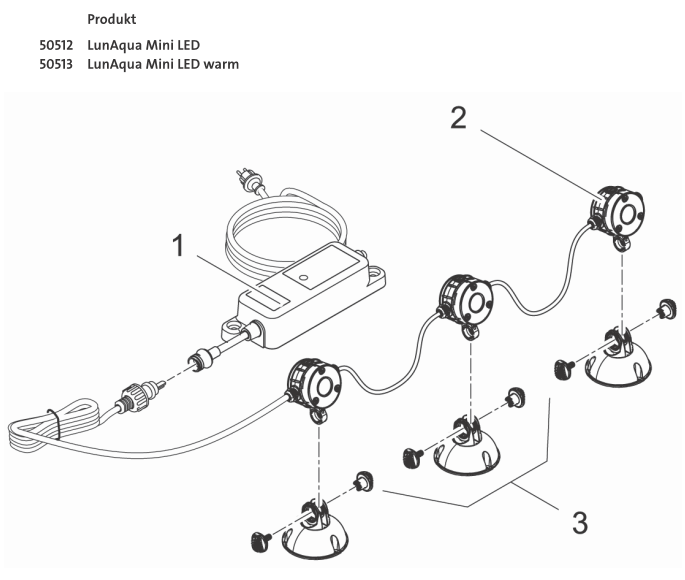 Produkt

50512 LunAqua Mini LED
50513 LunAqua Mini LED warm

2

1

3