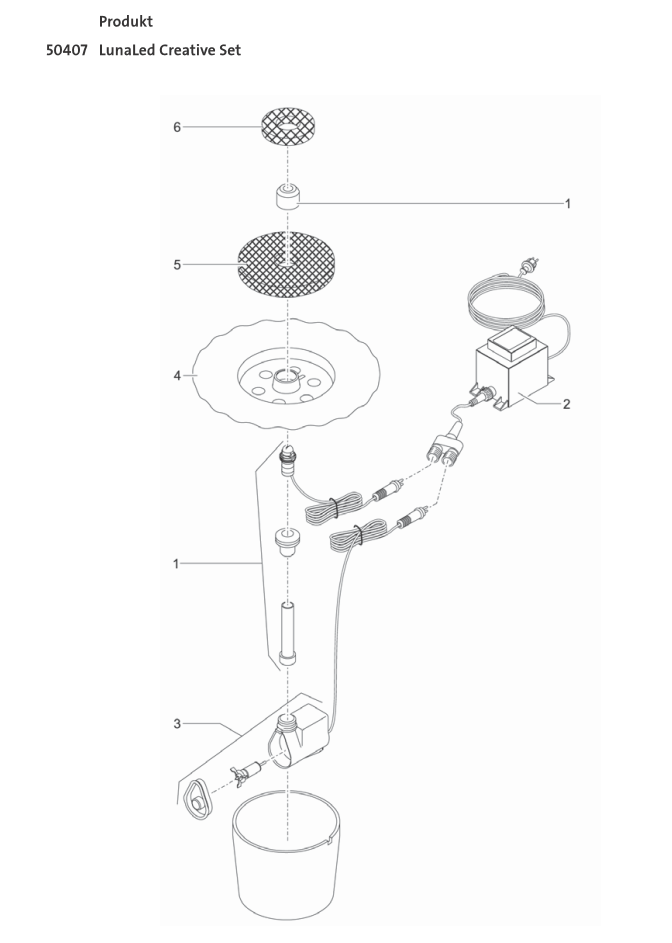 Produkt
50407 LunaLed Creative Set

6
1
5
4
2
1
3