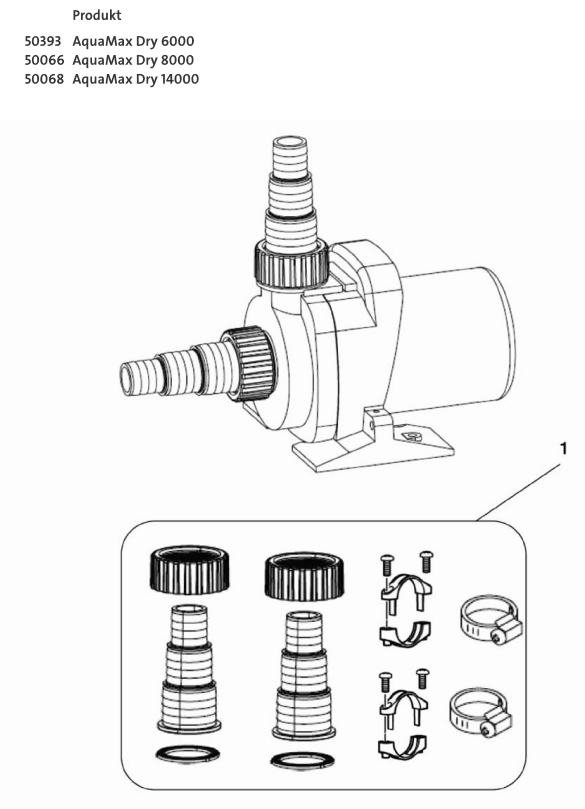 Produkt

50393 AquaMax Dry 6000
50066 AquaMax Dry 8000
50068 AquaMax Dry 14000

1