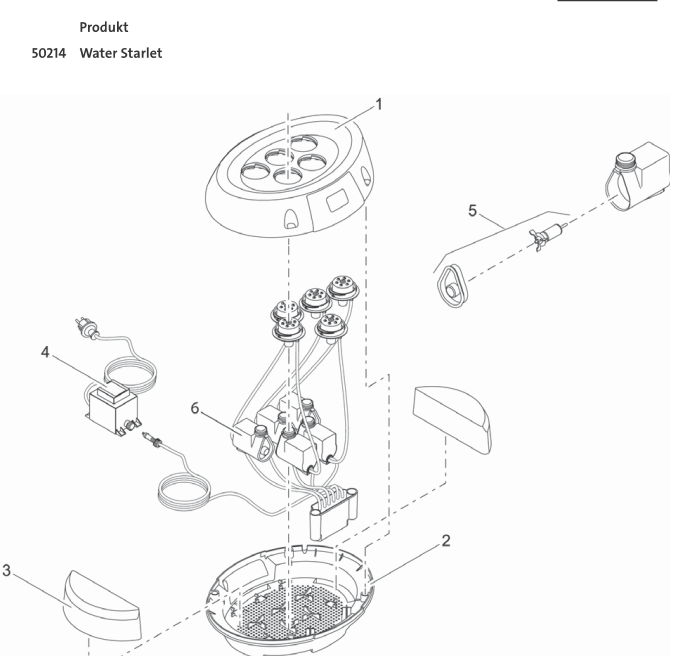 Produkt
50214 Water Starlet

1
5
4
6
2
3