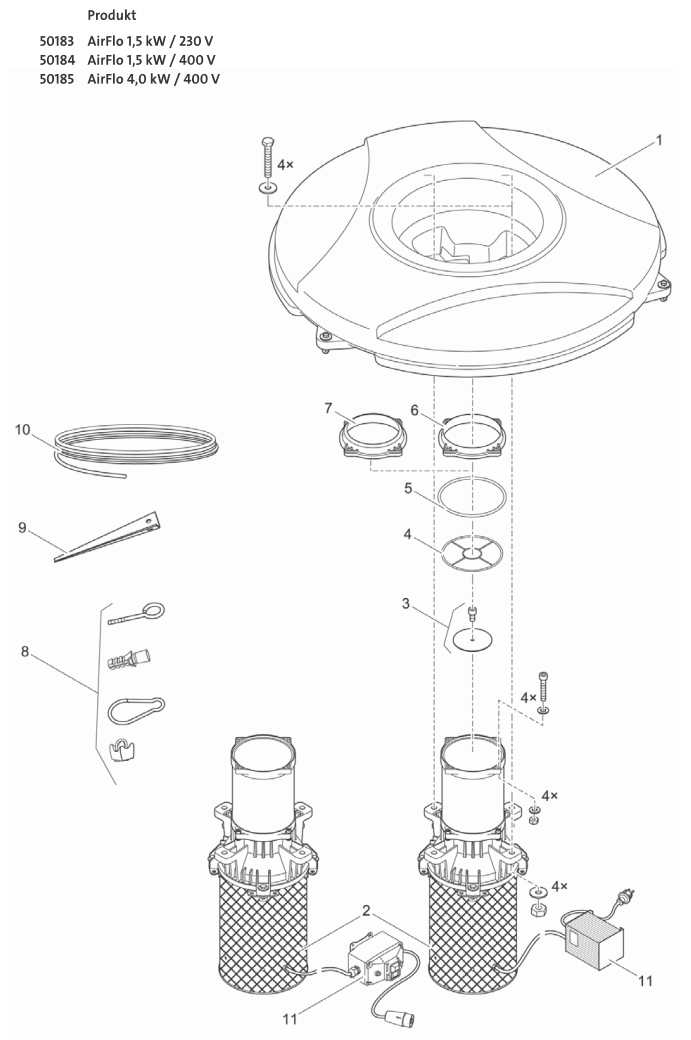 Produkt

50183 AirFlo 1,5 kW / 230 V
50184 AirFlo 1,5 kW / 400 V
50185 AirFlo 4,0 kW / 400 V

4×
1
10
7
6
5
9
4
3
8
4×
4×
4×
2
11
11