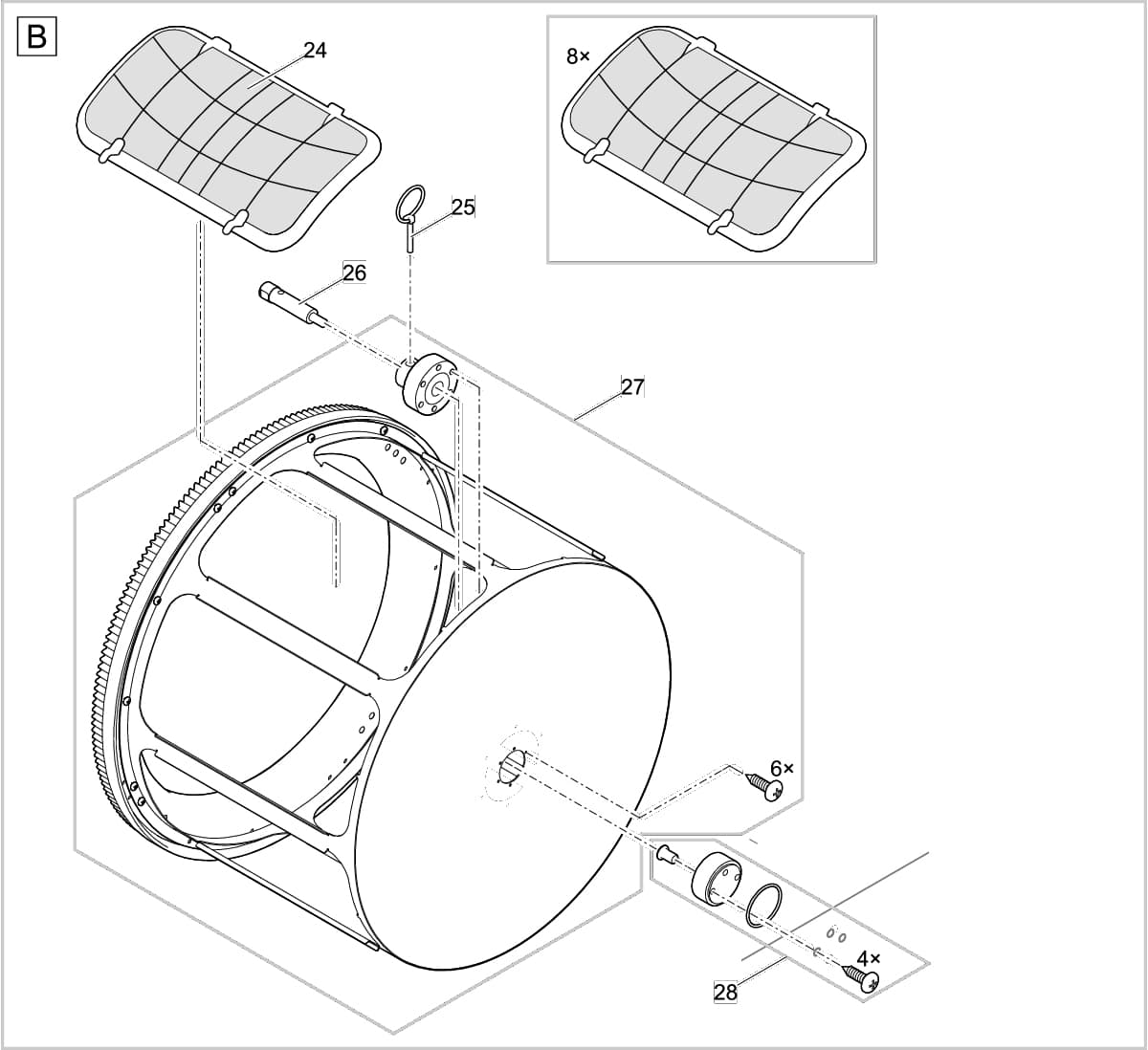 B
24
8×
25
26
27
6×
4×
28