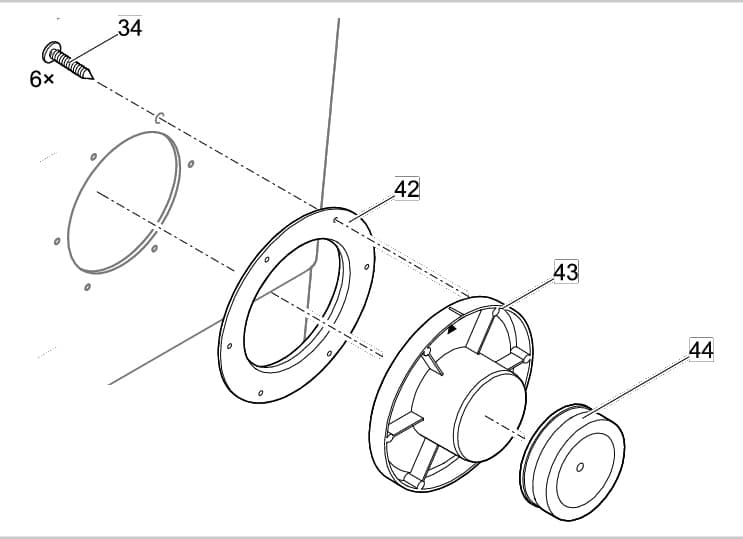 34
6×
42
43
44