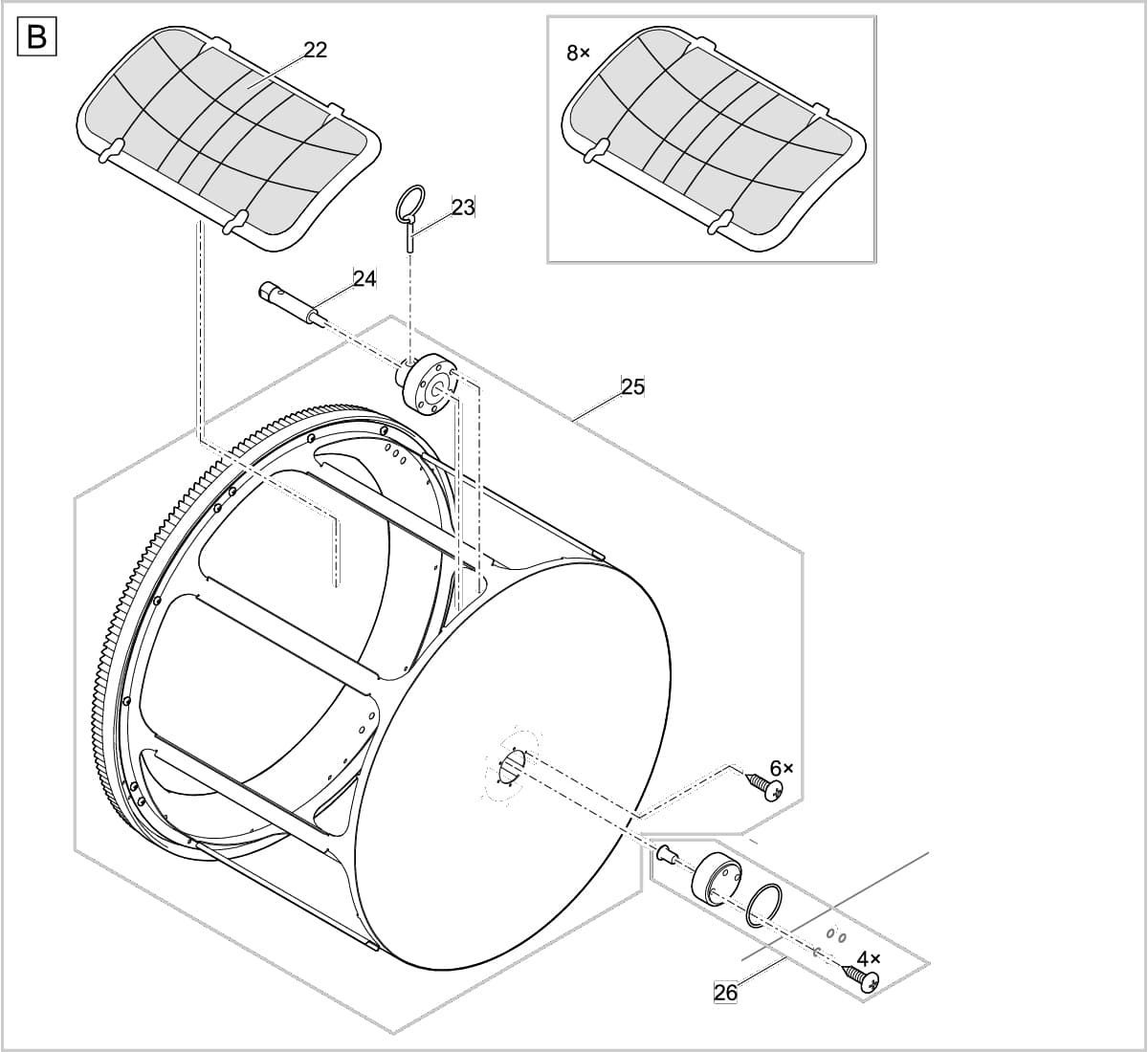 B

22

8×

23

24

25

6×

4×

26