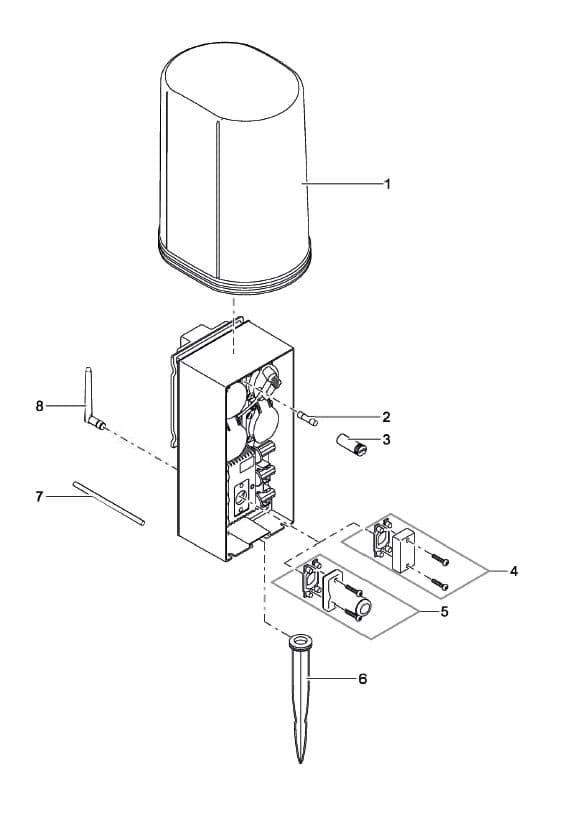 1
8
2
3
7
4
5
6