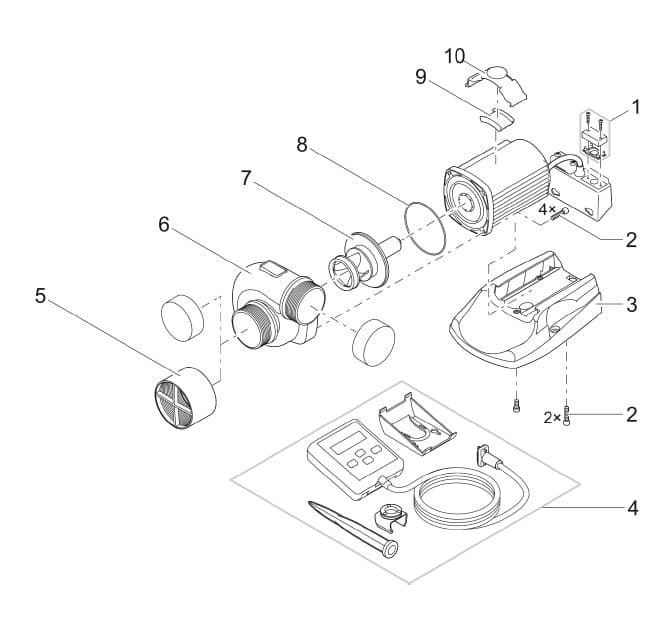 10
9
1
8
7
4×
2
6
3
5
2×
2
4