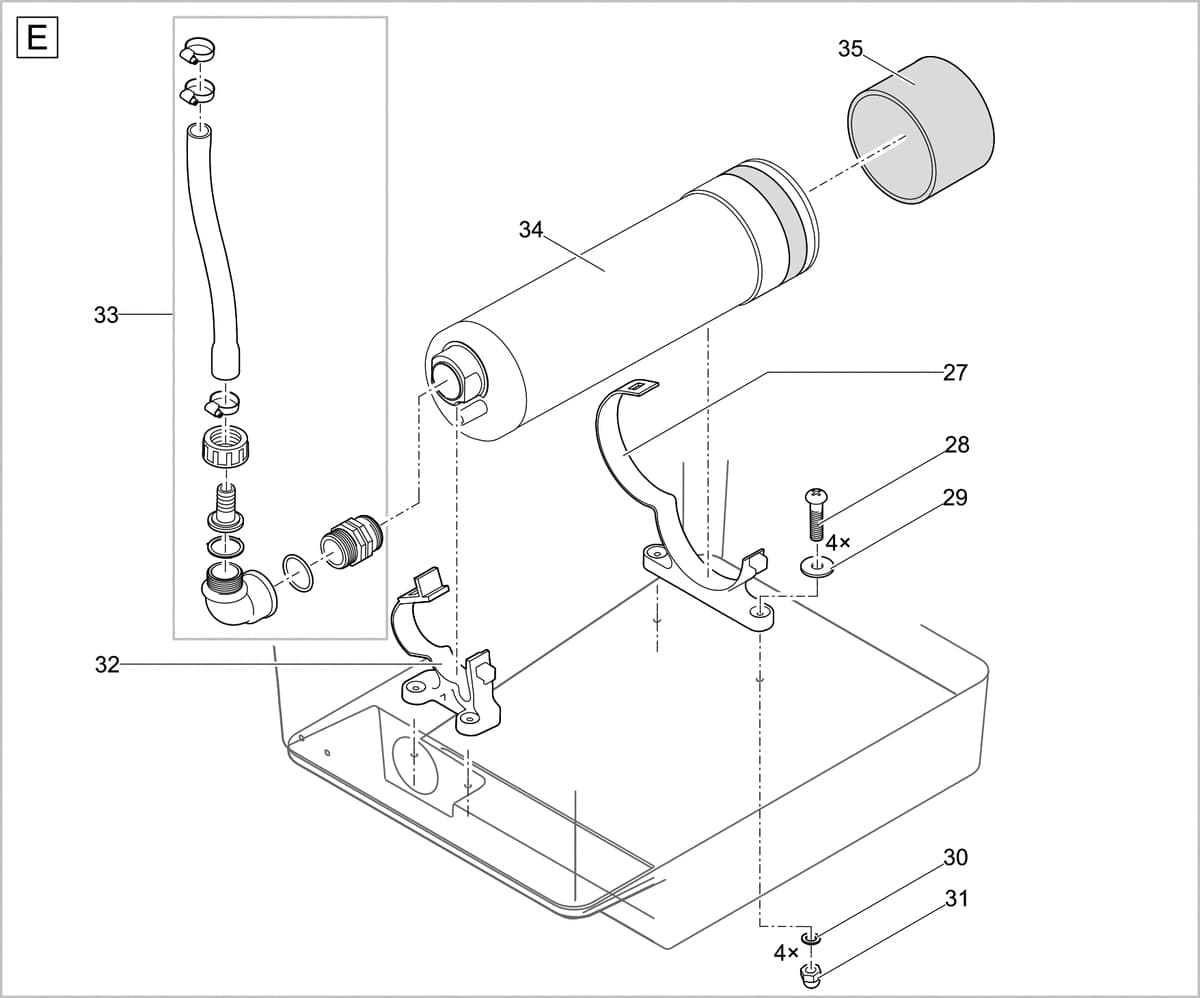 E

35

34

33

27

28

29

4×

32

30

31

4×