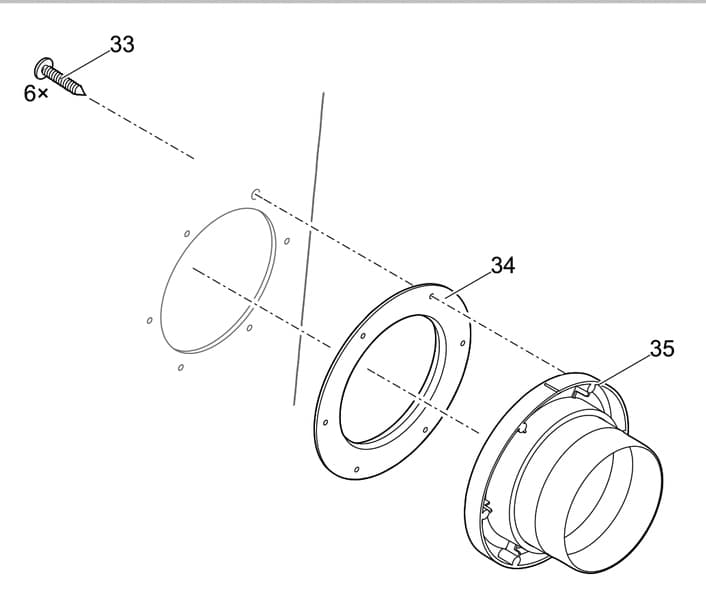 33
6×
34
35