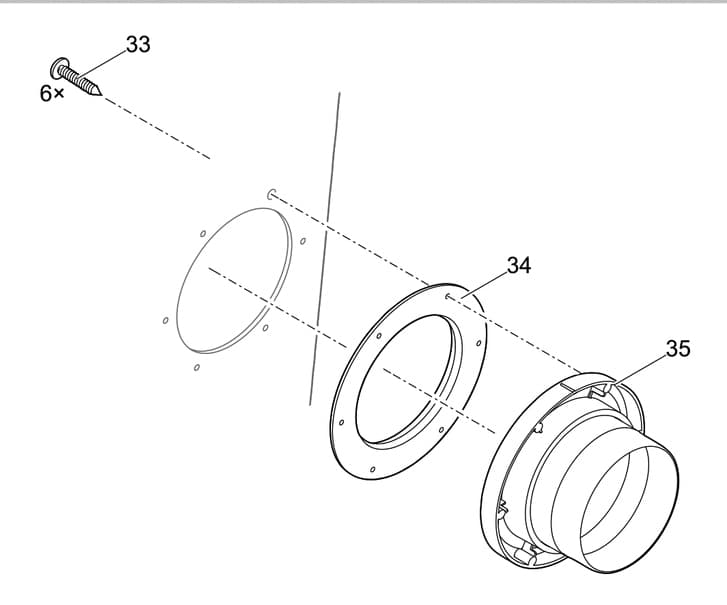 33
6×
34
35