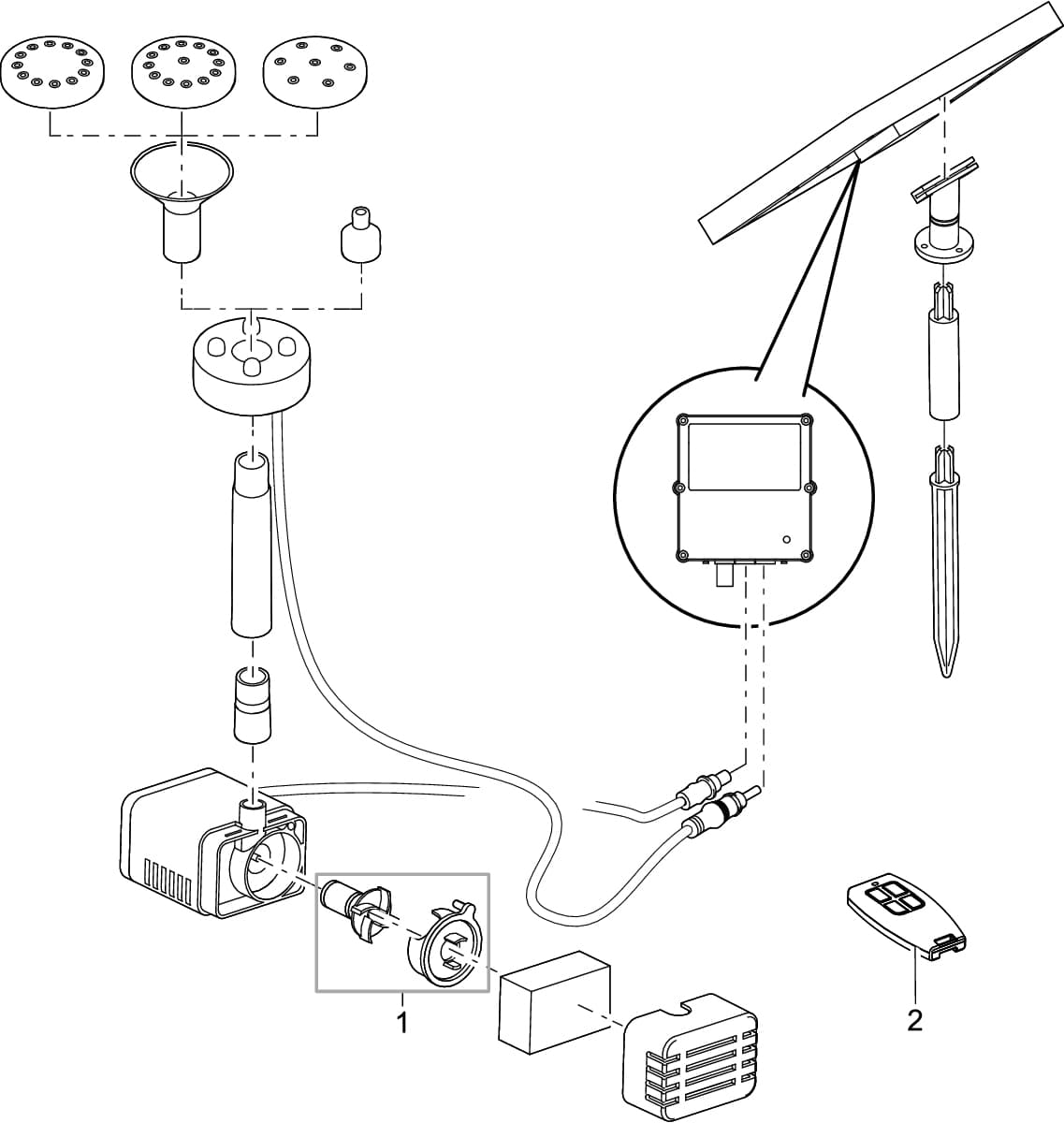 1

2