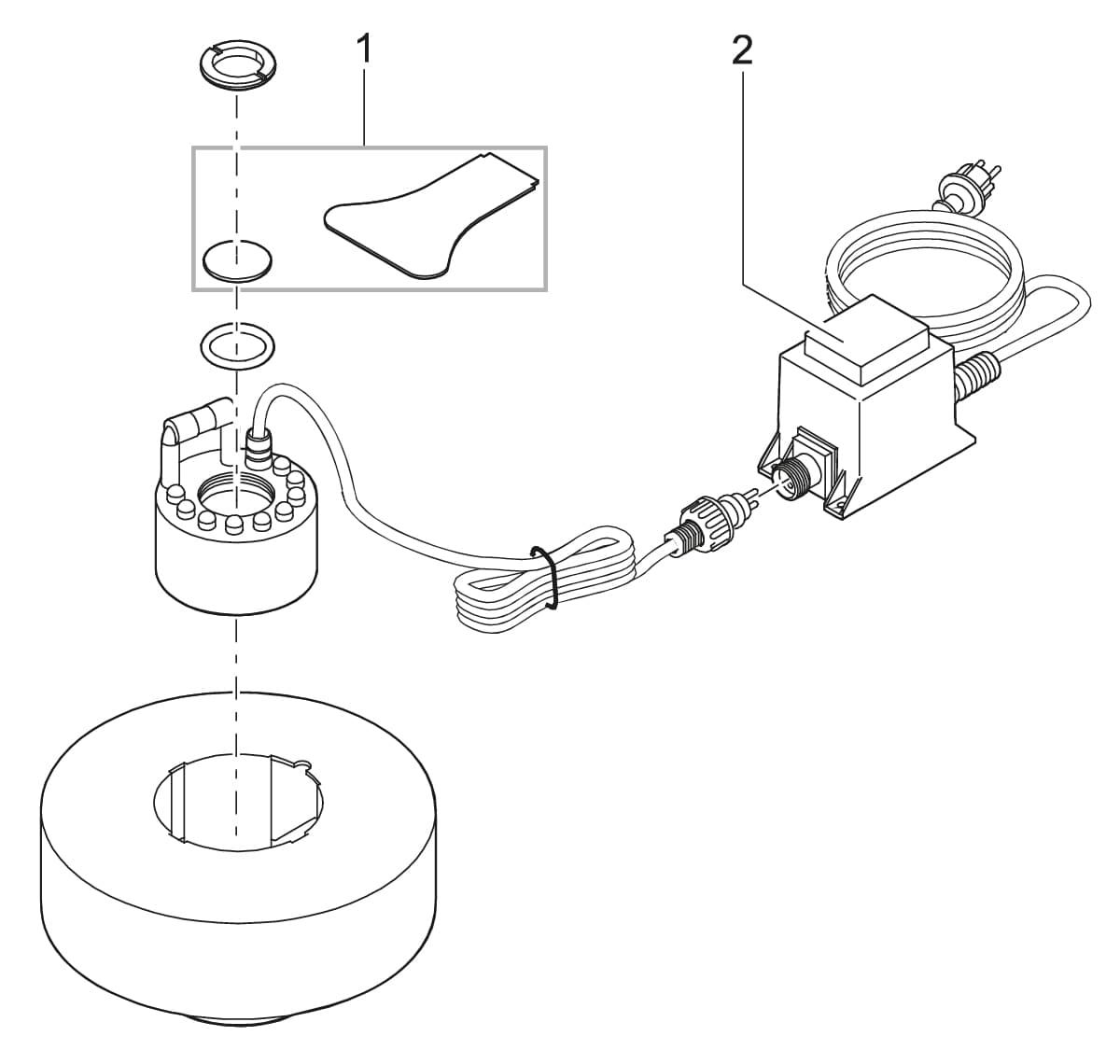 1

2