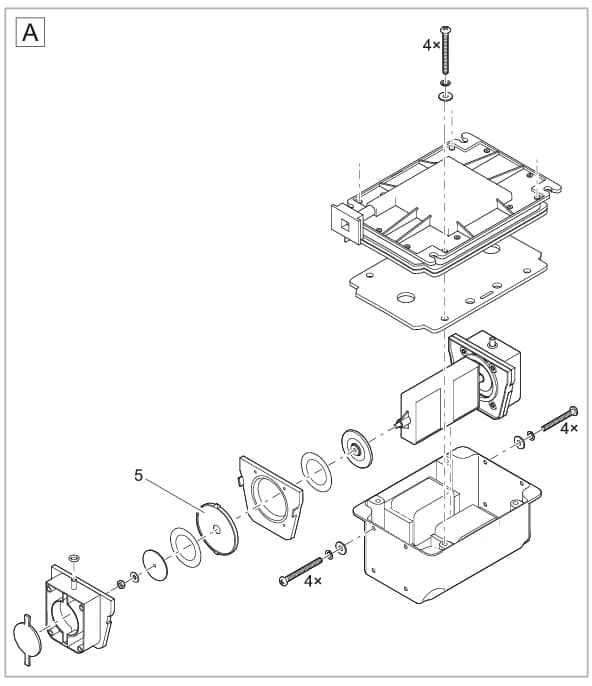 A

4×

4×

5

4×