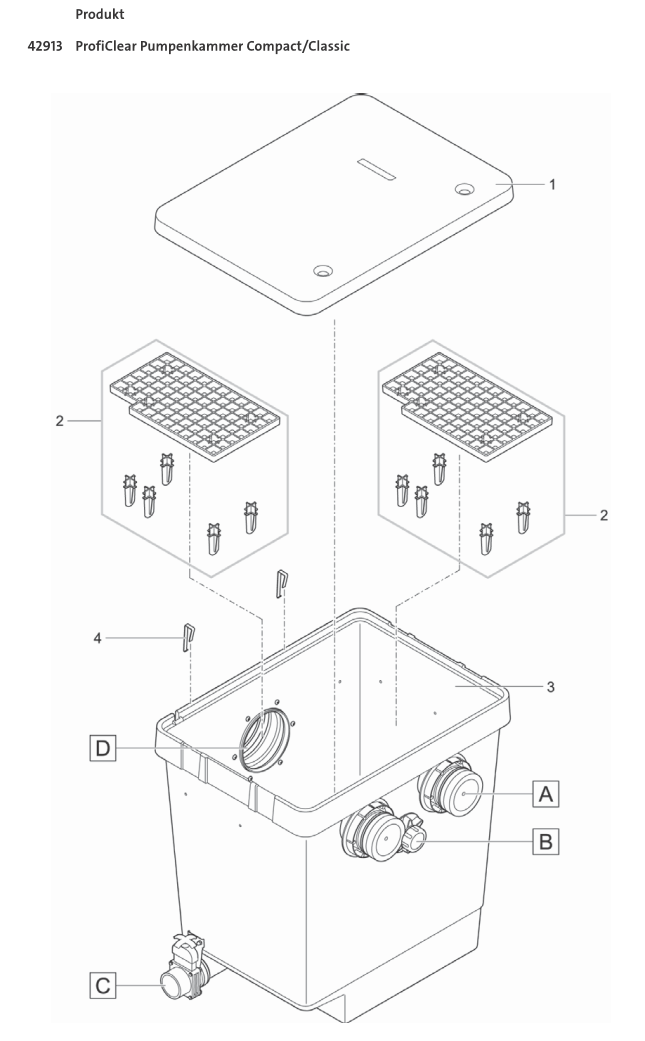 Produkt

42913 ProfiClear Pumpenkammer Compact/Classic

1

2

2

4

3

D

A

B

C