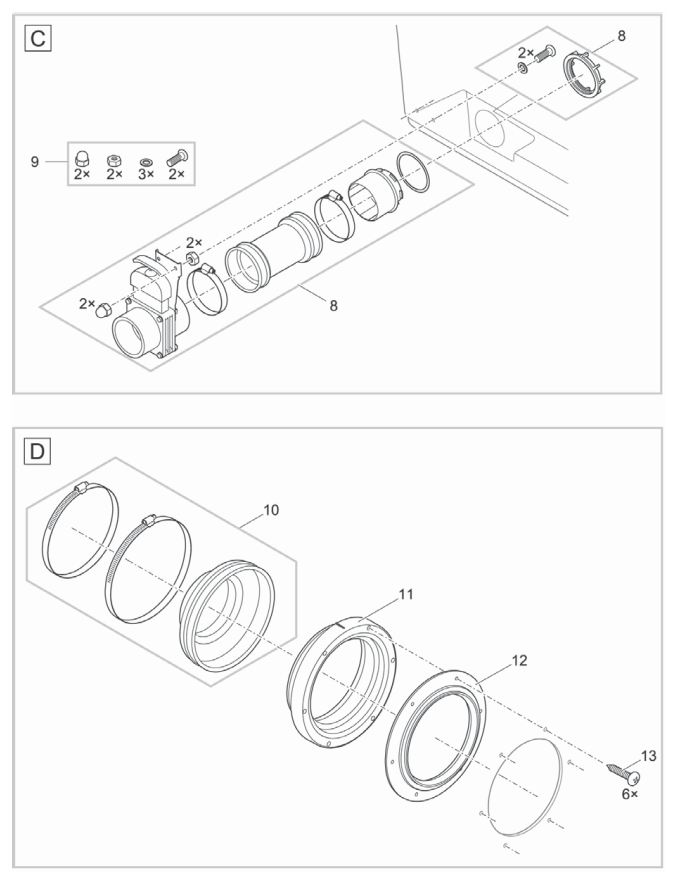 C

2×
8

9
2×
2×
3×
2×

2×

2×

8

D

10

11

12

13
6×