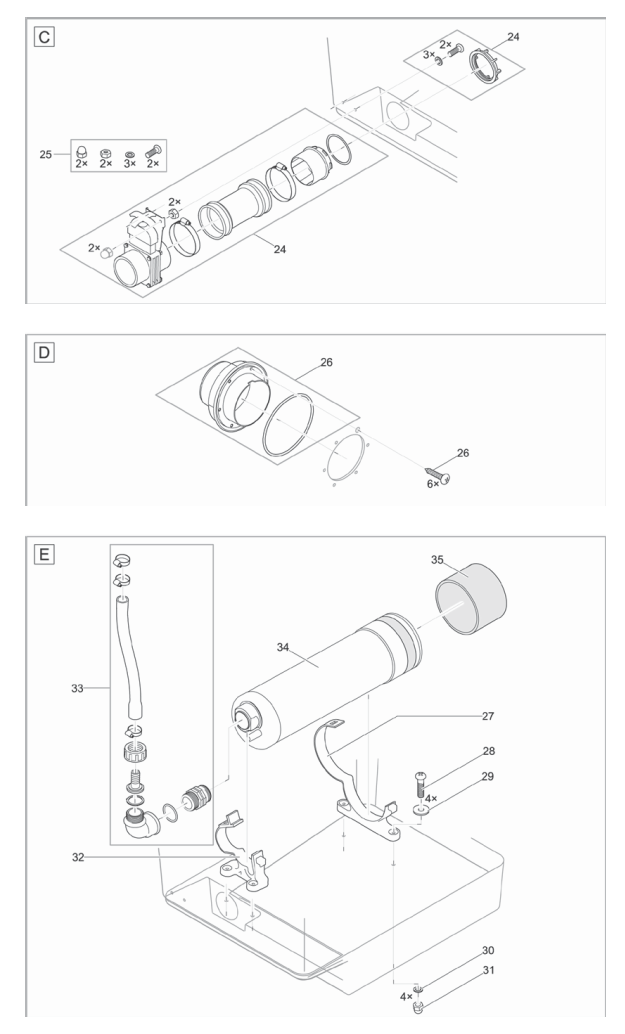 C

3×
2×
24

25
2×
2×
3×
2×

2×

2×

24

D

26

26
6×

E

35

34

33

27

28
4×
29

32

30
4×
31