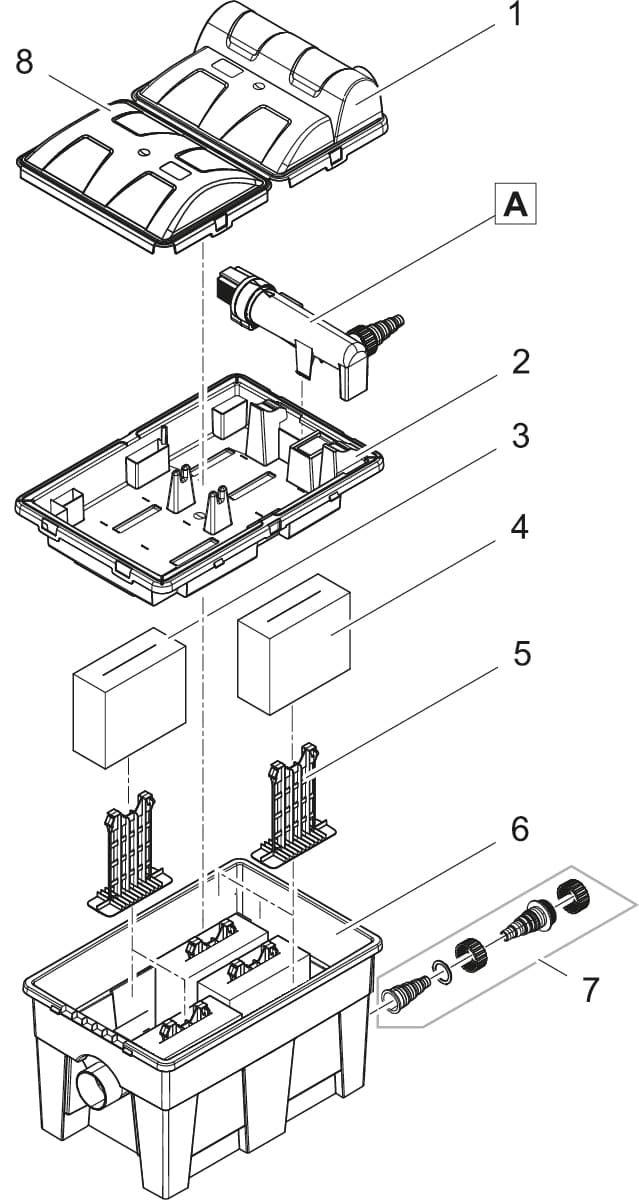 8
1
A
2
3
4
5
6
7