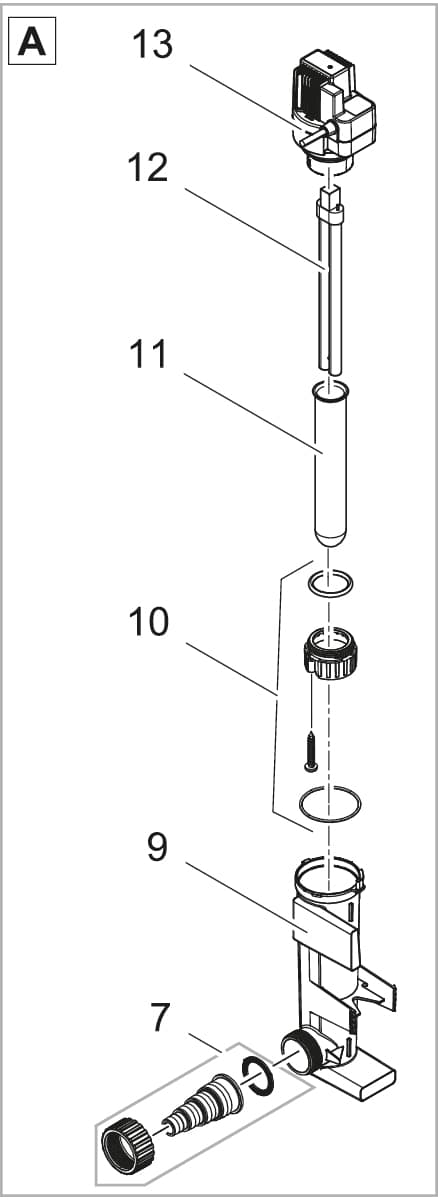 A
13
12
11
10
9
7