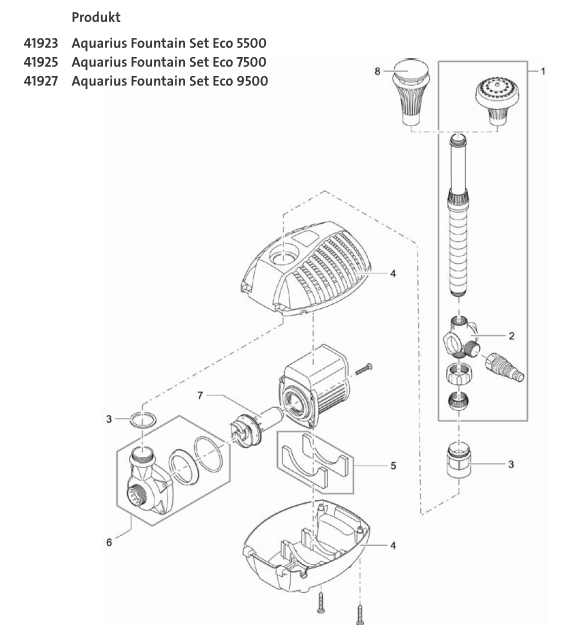 Produkt

41923 Aquarius Fountain Set Eco 5500
41925 Aquarius Fountain Set Eco 7500
41927 Aquarius Fountain Set Eco 9500

8
1
4
2
7
3
5
3
6
4