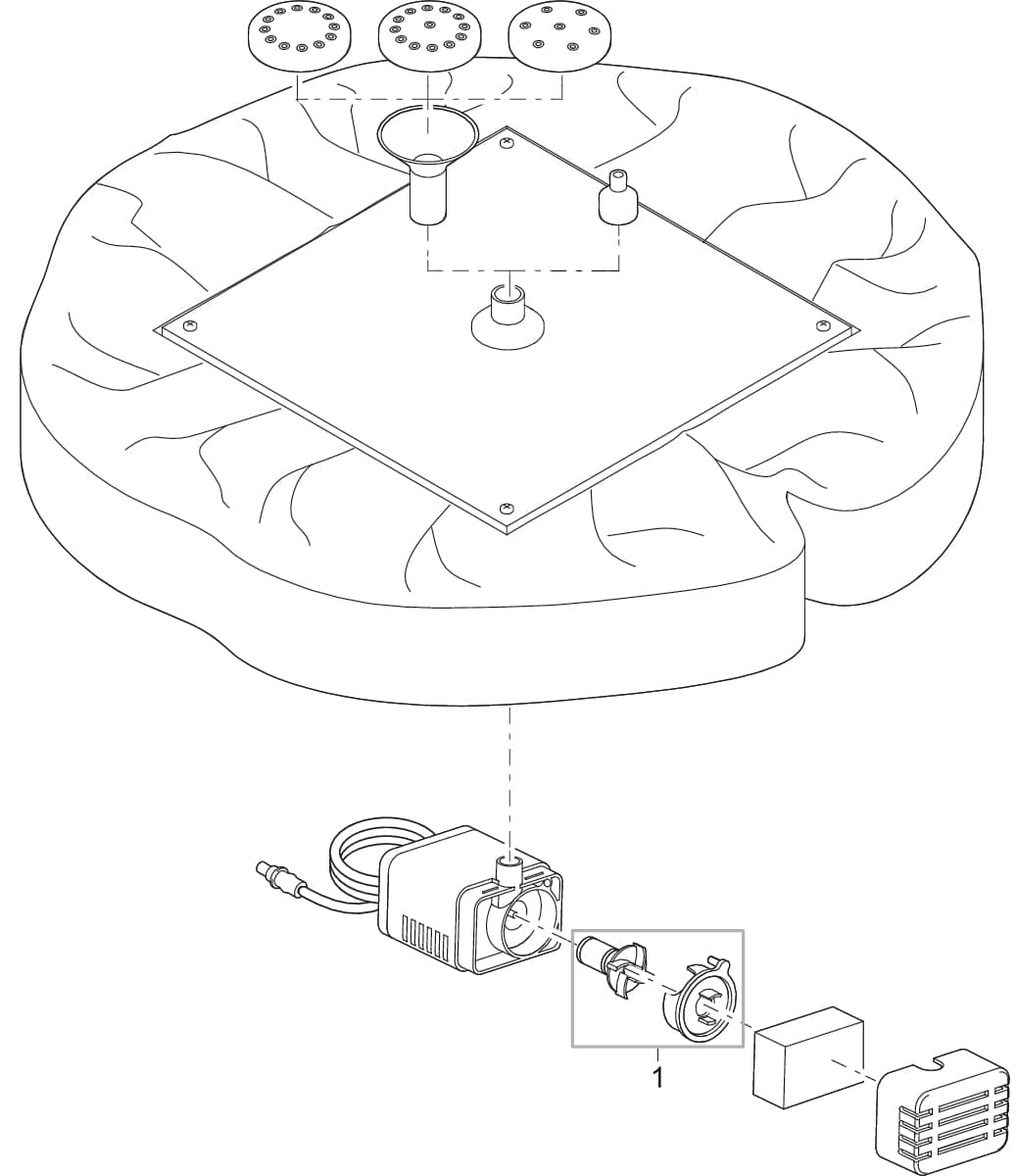 1