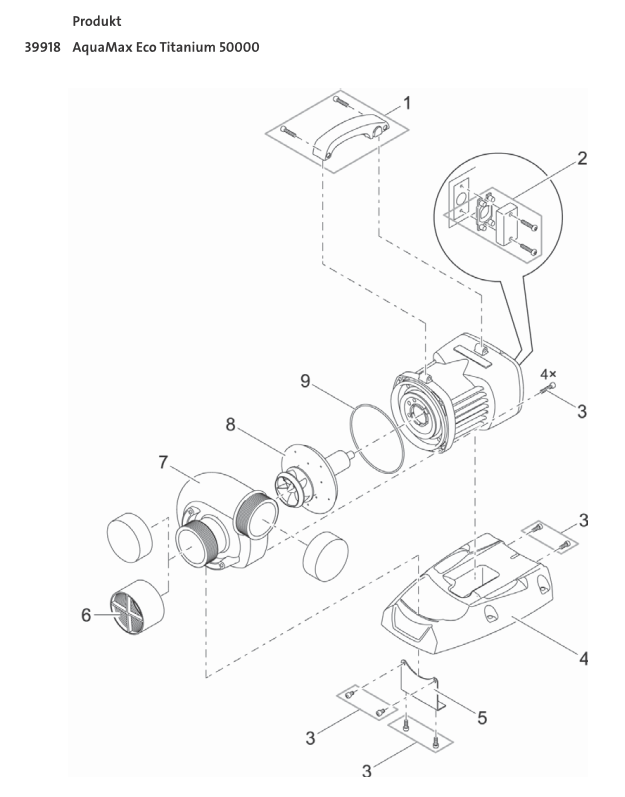 Produkt
39918 AquaMax Eco Titanium 50000

1
2
4×
3
9
8
7
3
6
4
5
3
3