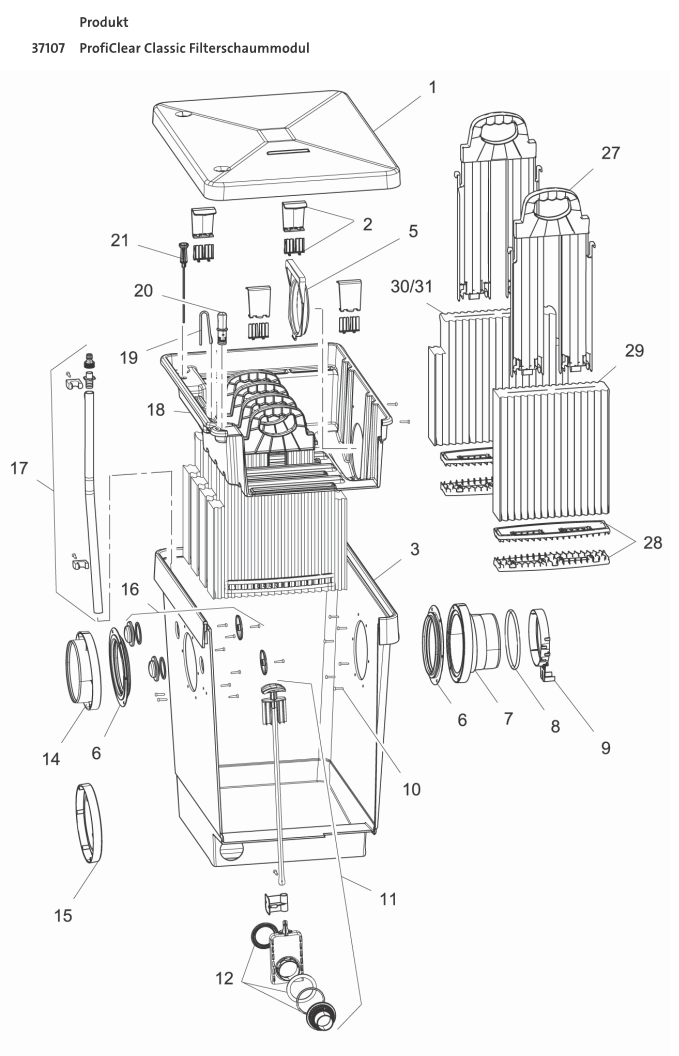 Produkt

37107 ProfiClear Classic Filterschaummodul

1
27
2
21
5
20
30/31
19
29
18
17
3
28
16
6
7
8
9
14
6
10
15
11
12